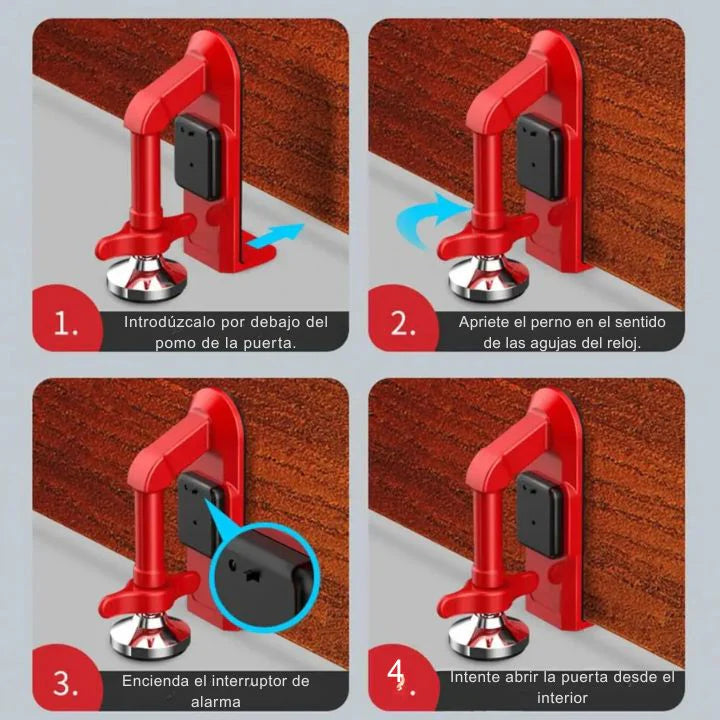 1.
Introdúzcalo por debajo del pomo de la puerta.

2.
Apriete el perno en el sentido de las agujas del reloj.

3.
Encienda el interruptor de alarma

4.
Intente abrir la puerta desde el interior